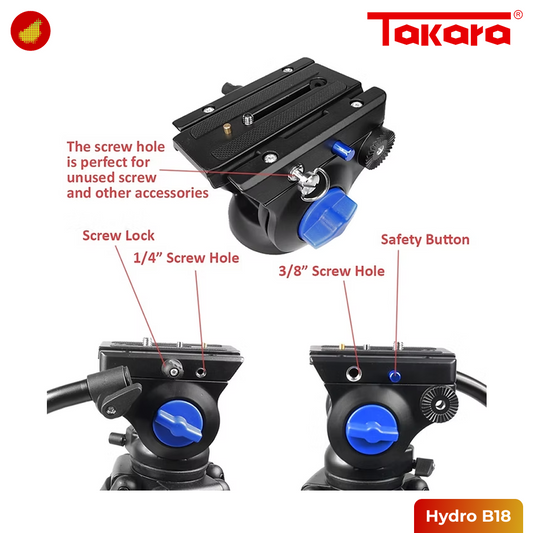 Takara®

The screw hole is perfect for unused screw and other accessories

Screw Lock

1/4” Screw Hole

Safety Button

3/8” Screw Hole

Hydro B18